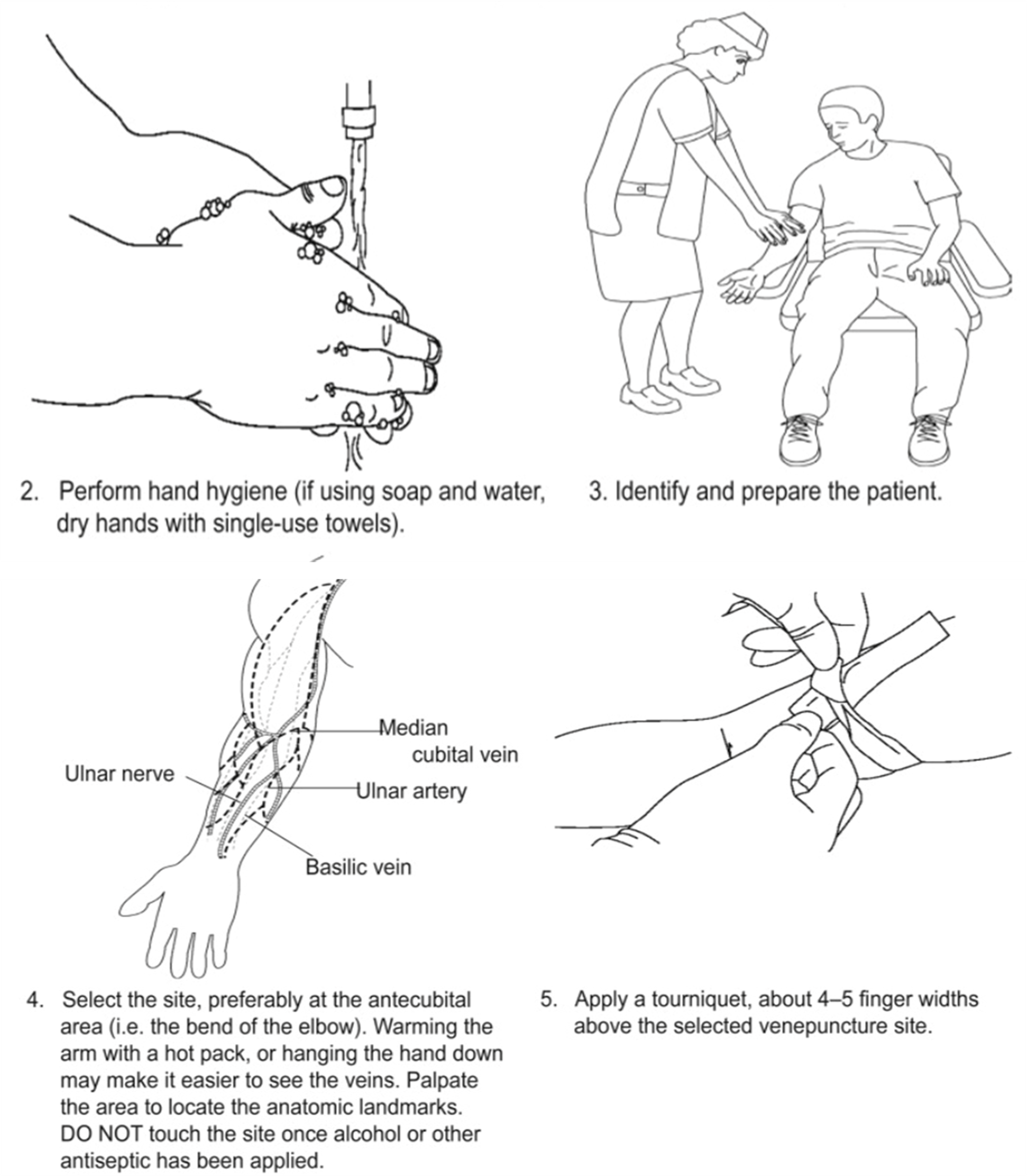 2. Perform hand hygiene (if using soap and water, dry hands with single-use towels).

3. Identify and prepare the patient.

Median cubital vein

Ulnar nerve

Ulnar artery

Basilic vein

4. Select the site, preferably at the antecubital area (i.e. the bend of the elbow). Warming the arm with a hot pack, or hanging the hand down may make it easier to see the veins. Palpate the area to locate the anatomic landmarks. DO NOT touch the site once alcohol or other antiseptic has been applied.

5. Apply a tourniquet, about 4–5 finger widths above the selected venepuncture site.