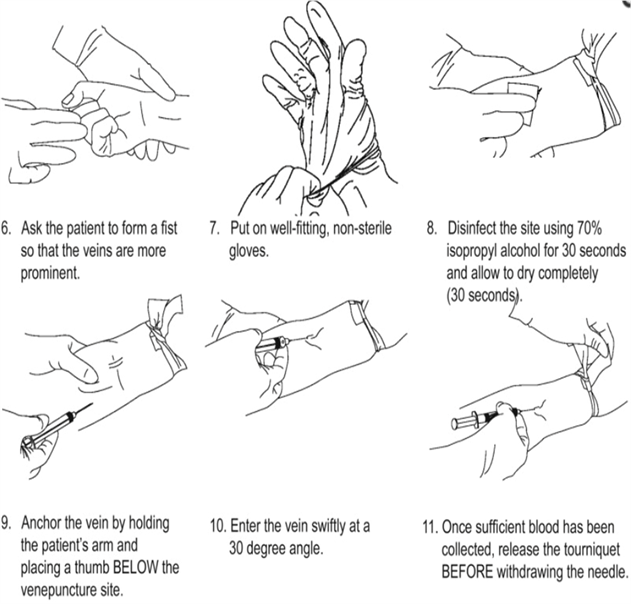 6. Ask the patient to form a fist so that the veins are more prominent.

7. Put on well-fitting, non-sterile gloves.

8. Disinfect the site using 70% isopropyl alcohol for 30 seconds and allow to dry completely (30 seconds).

9. Anchor the vein by holding the patient's arm and placing a thumb BELOW the venepuncture site.

10. Enter the vein swiftly at a 30 degree angle.

11. Once sufficient blood has been collected, release the tourniquet BEFORE withdrawing the needle.